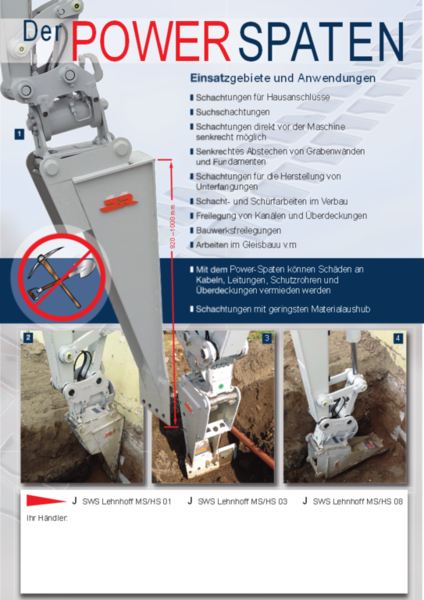 Der POWER SPATEN

Einsatzgebiete und Anwendungen

Schachtungen für Hausanschlüsse

Suchschachtungen

Schachtungen direkt vor der Maschine senkrecht möglich

Senkrechtes Abstechen von Grabenwänden und Fundamenten

Schachtungen für die Herstellung von Unterfangungen

Schacht- und Schürfarbeiten im Verbau

Freilegung von Kanälen und Überdeckungen

Bauwerksfreilegungen

Arbeiten im Gleisbau u.v.m

1

920 – 1000 mm

Mit dem Power-Spaten können Schäden an Kabeln, Leitungen, Schutzrohren und Überdeckungen vermieden werden

Schachtungen mit geringsten Materialaushub

2

3

4

J SWS Lehnhoff MS/HS 01 J SWS Lehnhoff MS/HS 03 J SWS Lehnhoff MS/HS 08

Ihr Händler: